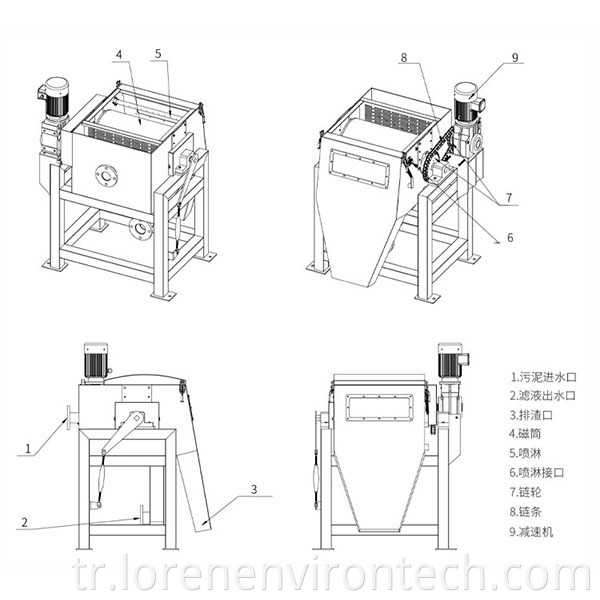 4
5
8
9
7
6
1
2
3
1.污泥进水口
2.滤液出水口
3.排渣口
4.磁筒
5.喷淋
6.喷淋接口
7.链轮
8.链条
9.减速机
tr.lorenenvirontech.com